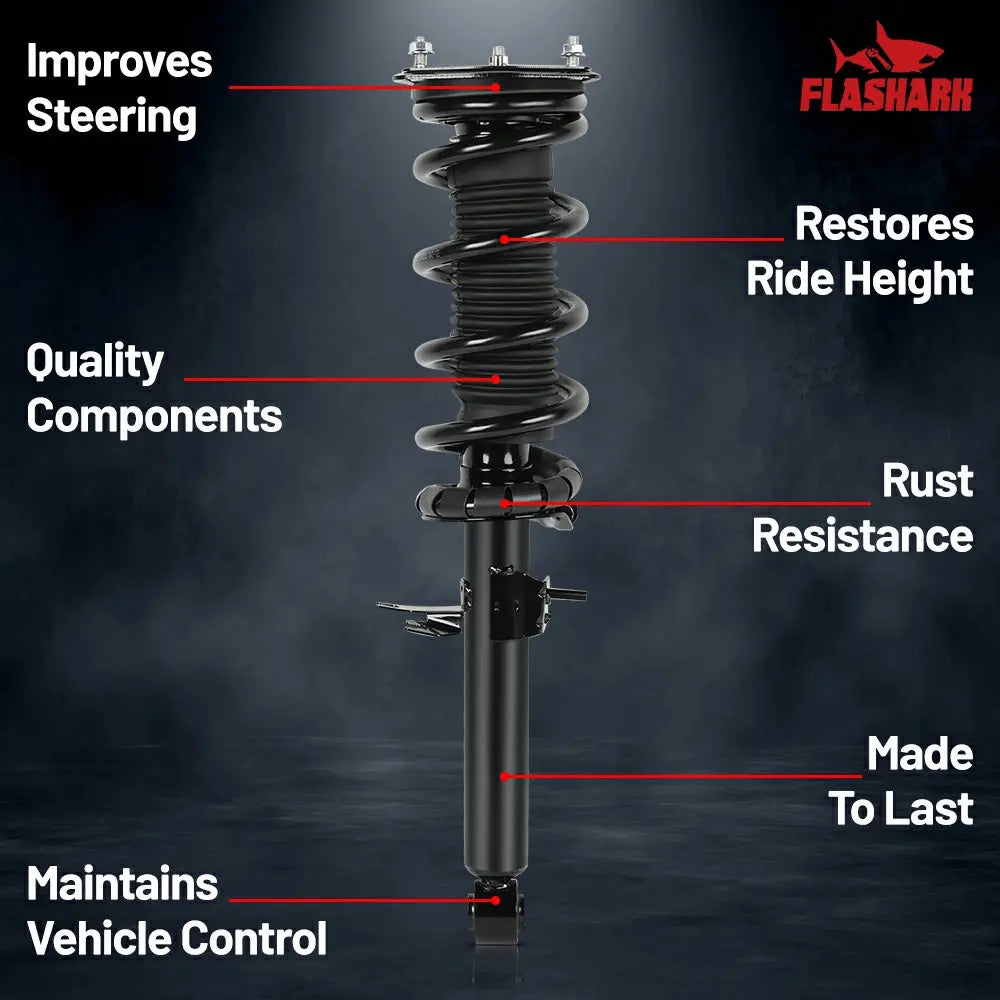 Improves Steering

FLASHARK

Restores Ride Height

Quality Components

Rust Resistance

Made To Last

Maintains Vehicle Control