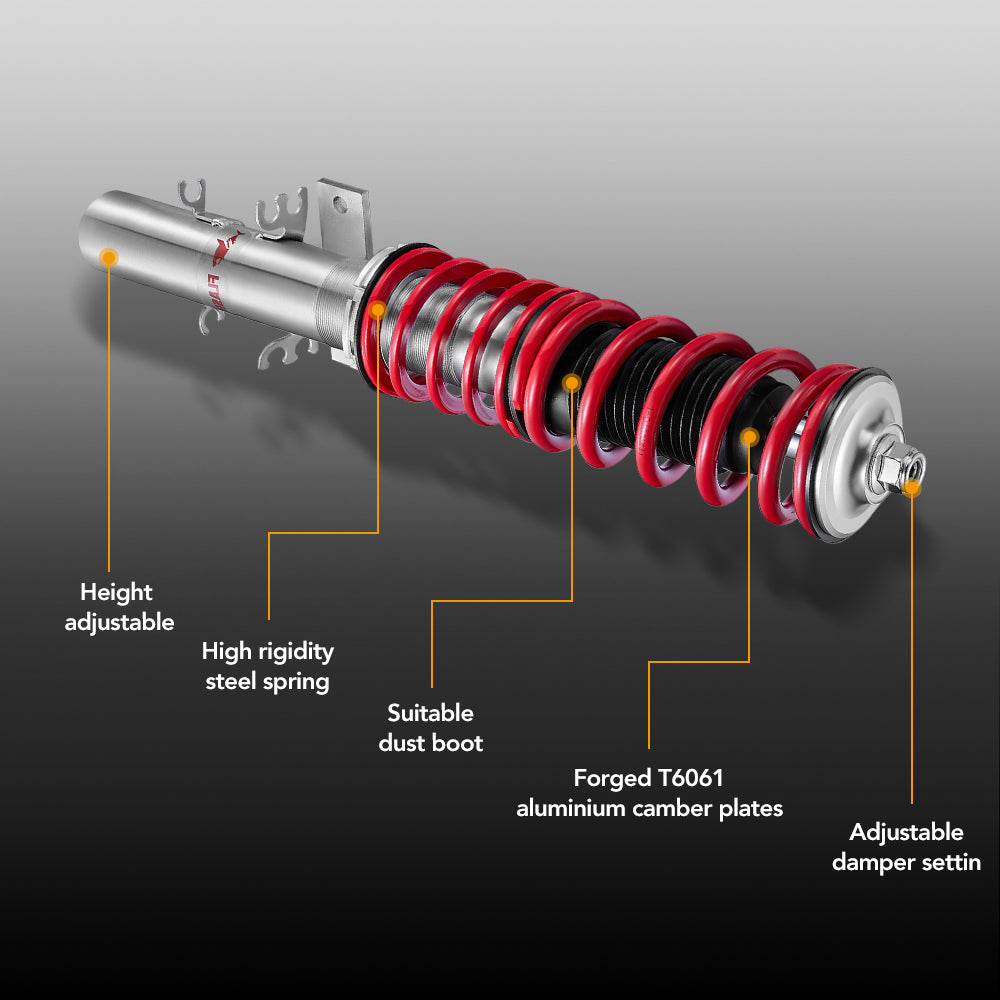 Height adjustable

High rigidity steel spring

Suitable dust boot

Forged T6061 aluminium camber plates

Adjustable damper settin