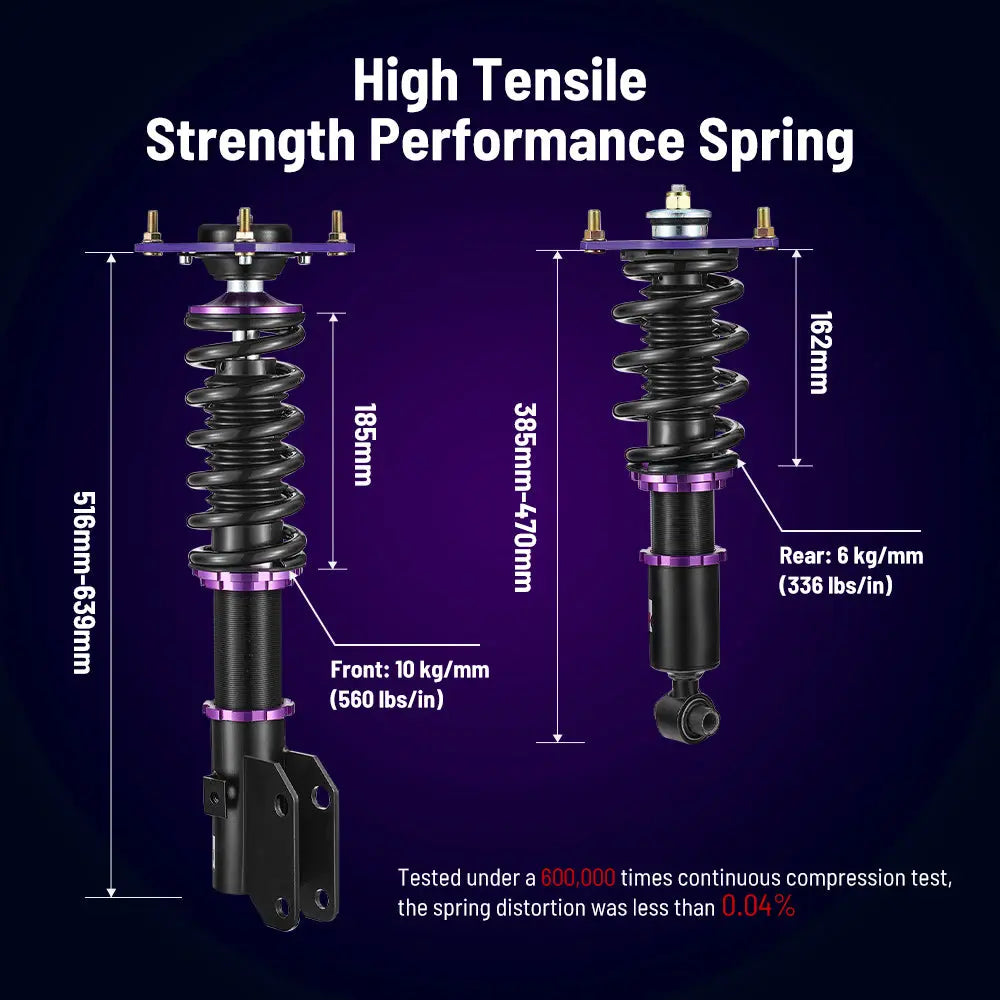 High Tensile
Strength Performance Spring

516mm-639mm

185mm

Front: 10 kg/mm
(560 lbs/in)

385mm-470mm

162mm

Rear: 6 kg/mm
(336 lbs/in)

Tested under a 600,000 times continuous compression test, the spring distortion was less than 0.04%