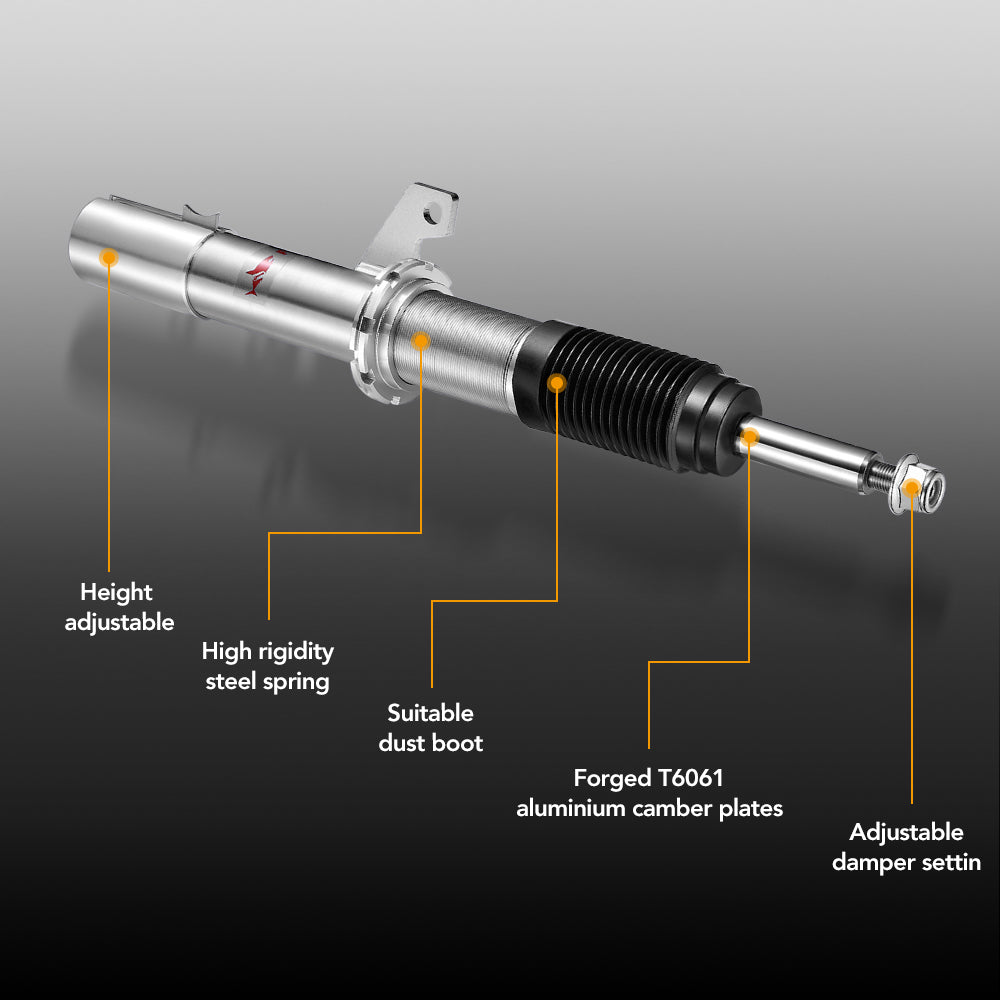 Height adjustable

High rigidity steel spring

Suitable dust boot

Forged T6061 aluminium camber plates

Adjustable damper settin