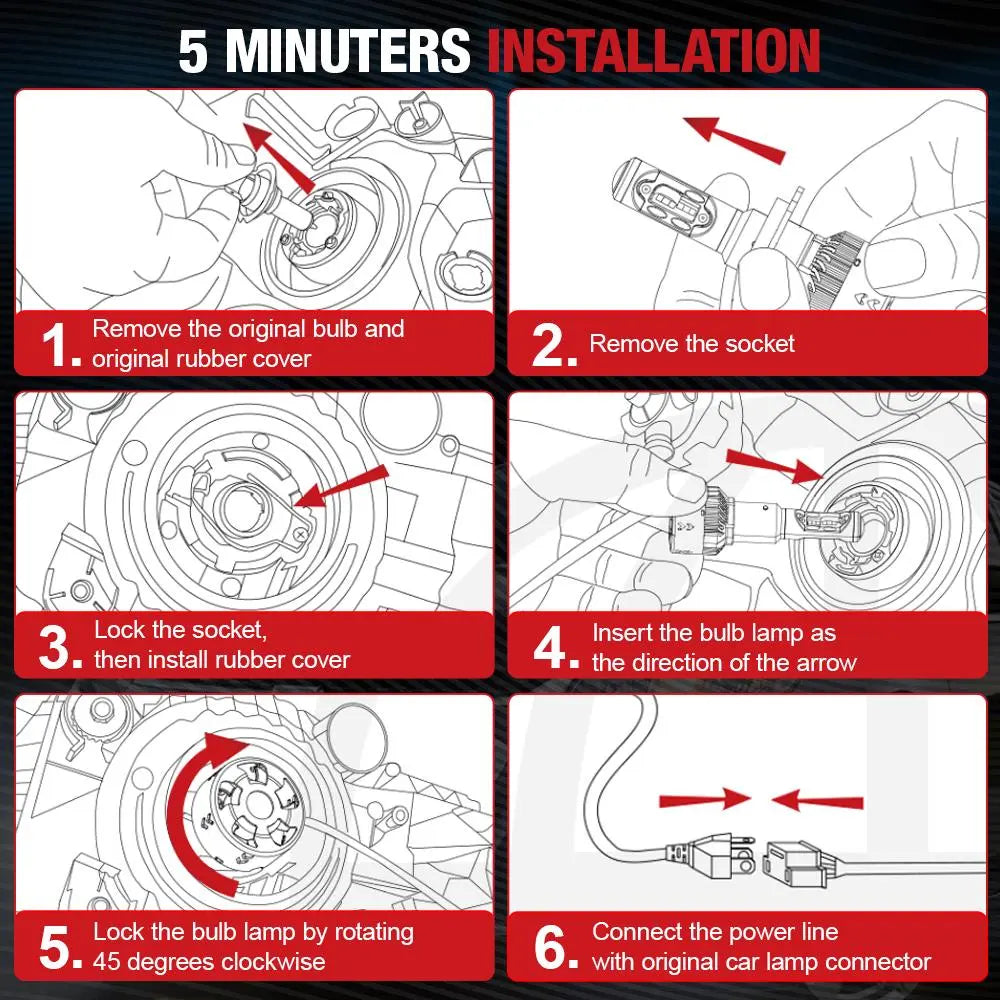 5 MINUTERS INSTALLATION

1. Remove the original bulb and original rubber cover

2. Remove the socket

3. Lock the socket, then install rubber cover

4. Insert the bulb lamp as the direction of the arrow

5. Lock the bulb lamp by rotating 45 degrees clockwise

6. Connect the power line with original car lamp connector