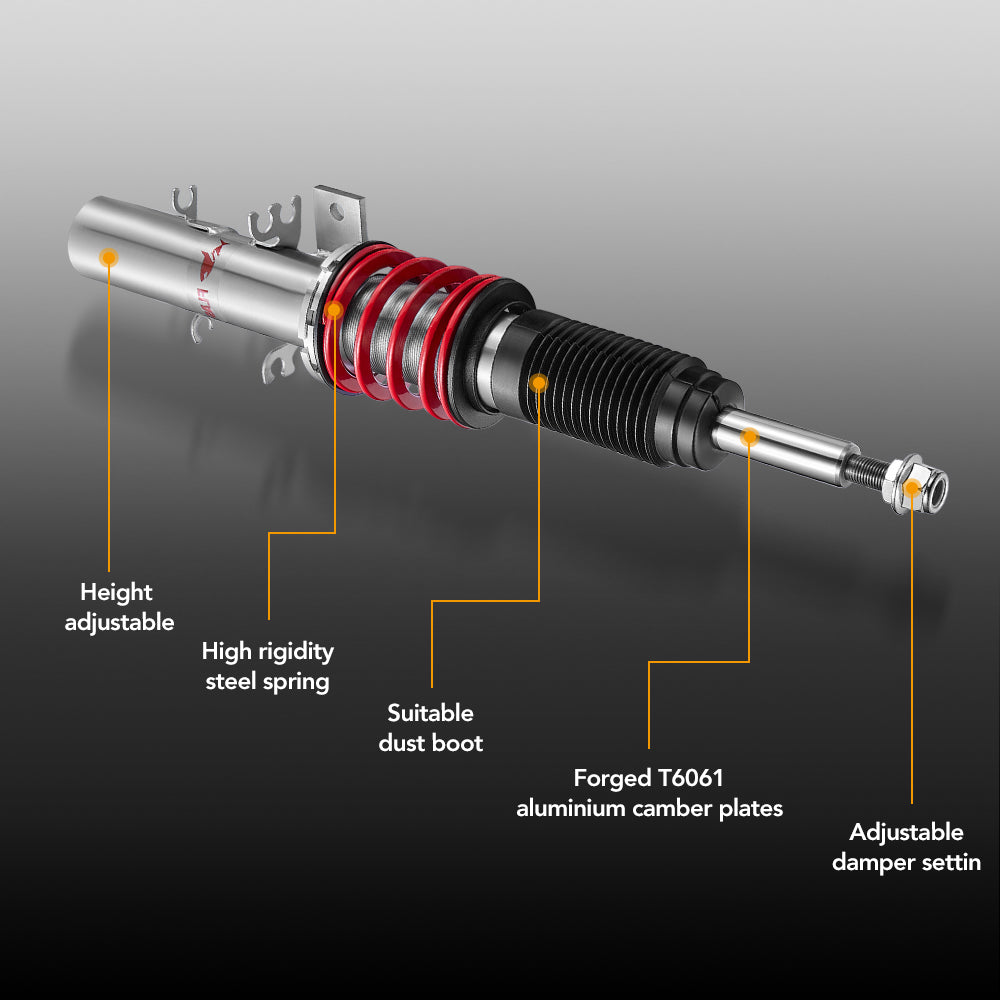 Height adjustable

High rigidity steel spring

Suitable dust boot

Forged T6061 aluminium camber plates

Adjustable damper settin