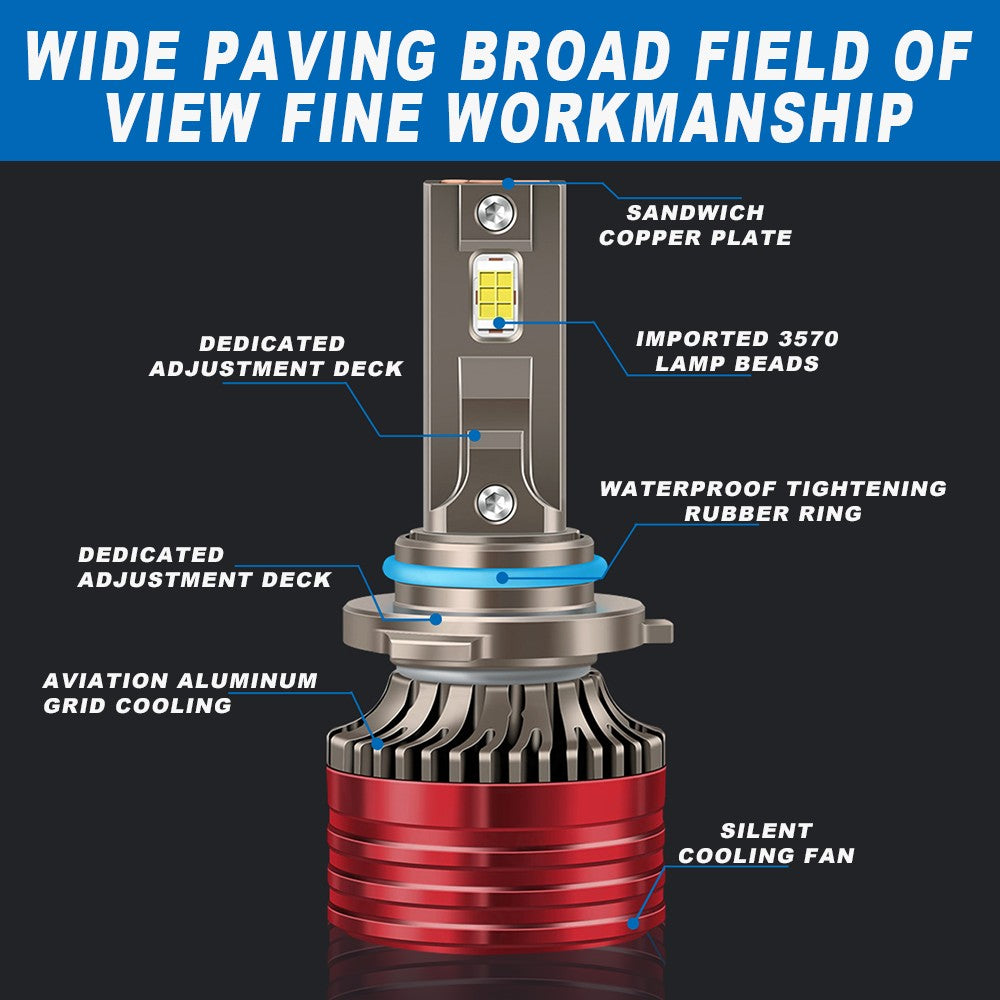 WIDE PAVING BROAD FIELD OF VIEW FINE WORKMANSHIP

SANDWICH COPPER PLATE

DEDICATED ADJUSTMENT DECK

IMPORTED 3570 LAMP BEADS

WATERPROOF TIGHTENING RUBBER RING

DEDICATED ADJUSTMENT DECK

AVIATION ALUMINUM GRID COOLING

SILENT COOLING FAN