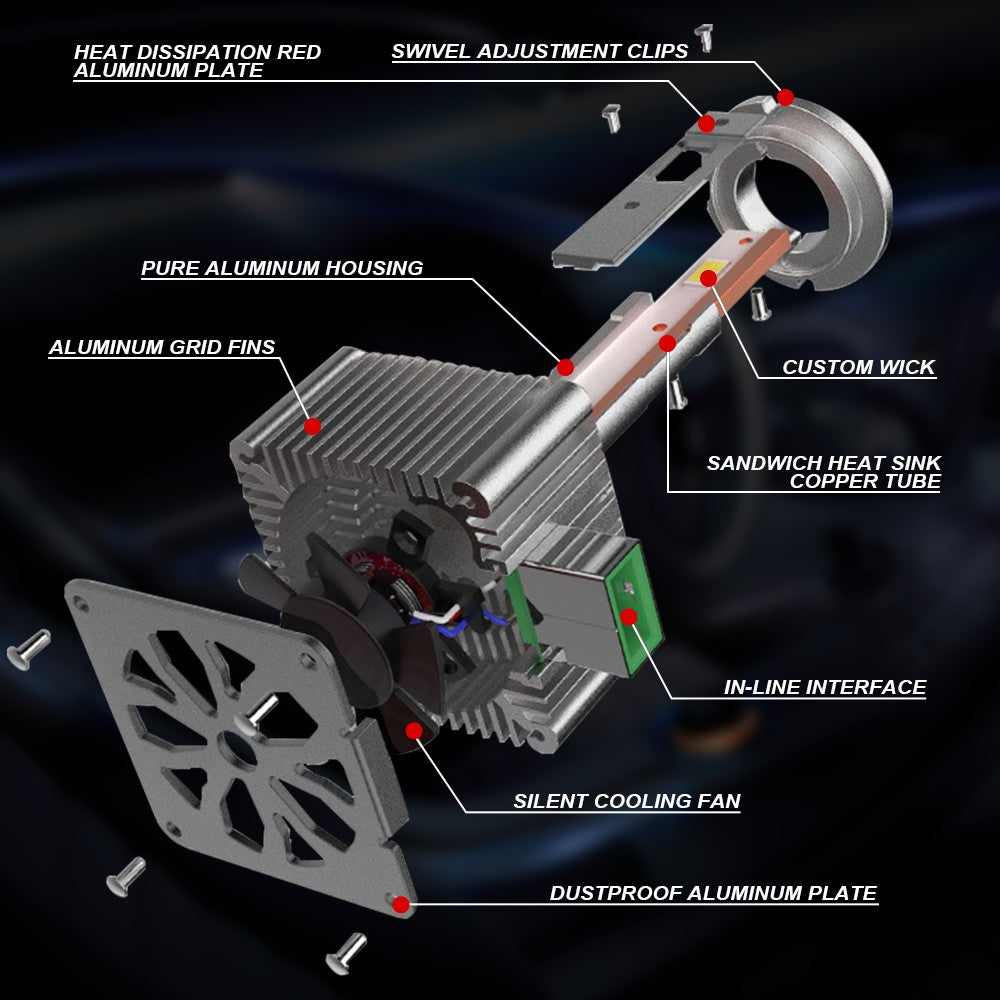 HEAT DISSIPATION RED ALUMINUM PLATE

SWIVEL ADJUSTMENT CLIPS

PURE ALUMINUM HOUSING

ALUMINUM GRID FINS

CUSTOM WICK

SANDWICH HEAT SINK COPPER TUBE

IN-LINE INTERFACE

SILENT COOLING FAN

DUSTPROOF ALUMINUM PLATE