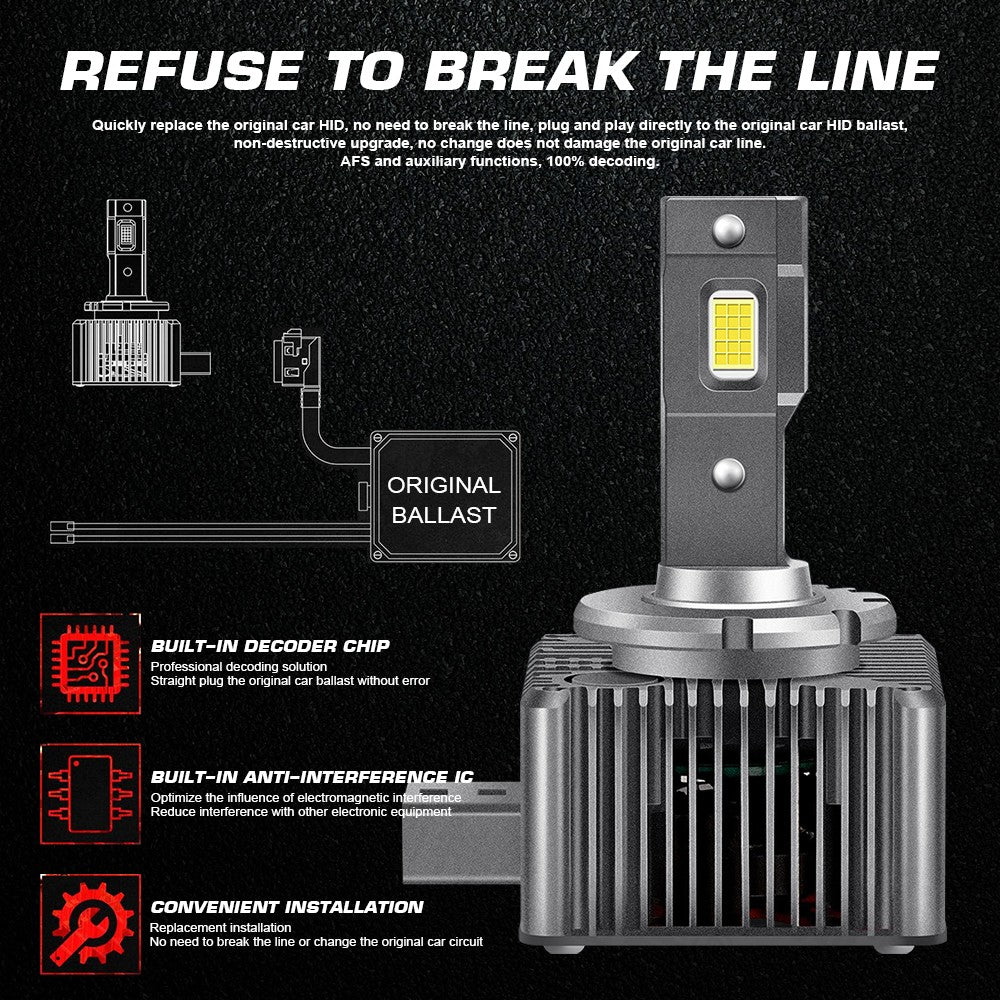 REFUSE TO BREAK THE LINE

Quickly replace the original car HID, no need to break the line, plug and play directly to the original car HID ballast, non-destructive upgrade, no change does not damage the original car line.
AFS and auxiliary functions, 100% decoding.

ORIGINAL BALLAST

BUILT-IN DECODER CHIP
Professional decoding solution
Straight plug the original car ballast without error

BUILT-IN ANTI-INTERFERENCE IC
Optimize the influence of electromagnetic interference
Reduce interference with other electronic equipment

CONVENIENT INSTALLATION
Replacement installation
No need to break the line or change the original car circuit