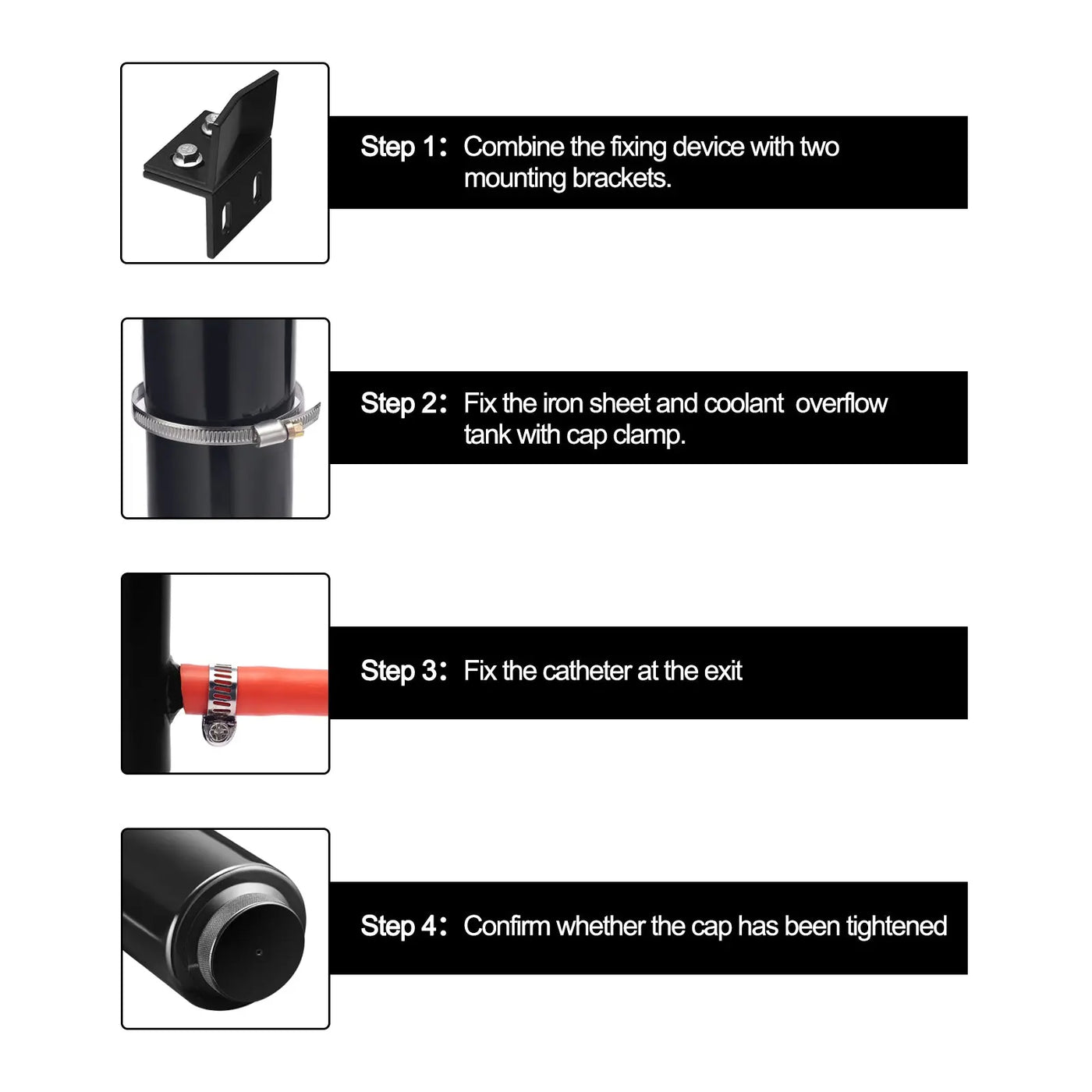 Step 1： Combine the fixing device with two mounting brackets.

Step 2： Fix the iron sheet and coolant overflow tank with cap clamp.

Step 3： Fix the catheter at the exit

Step 4： Confirm whether the cap has been tightened