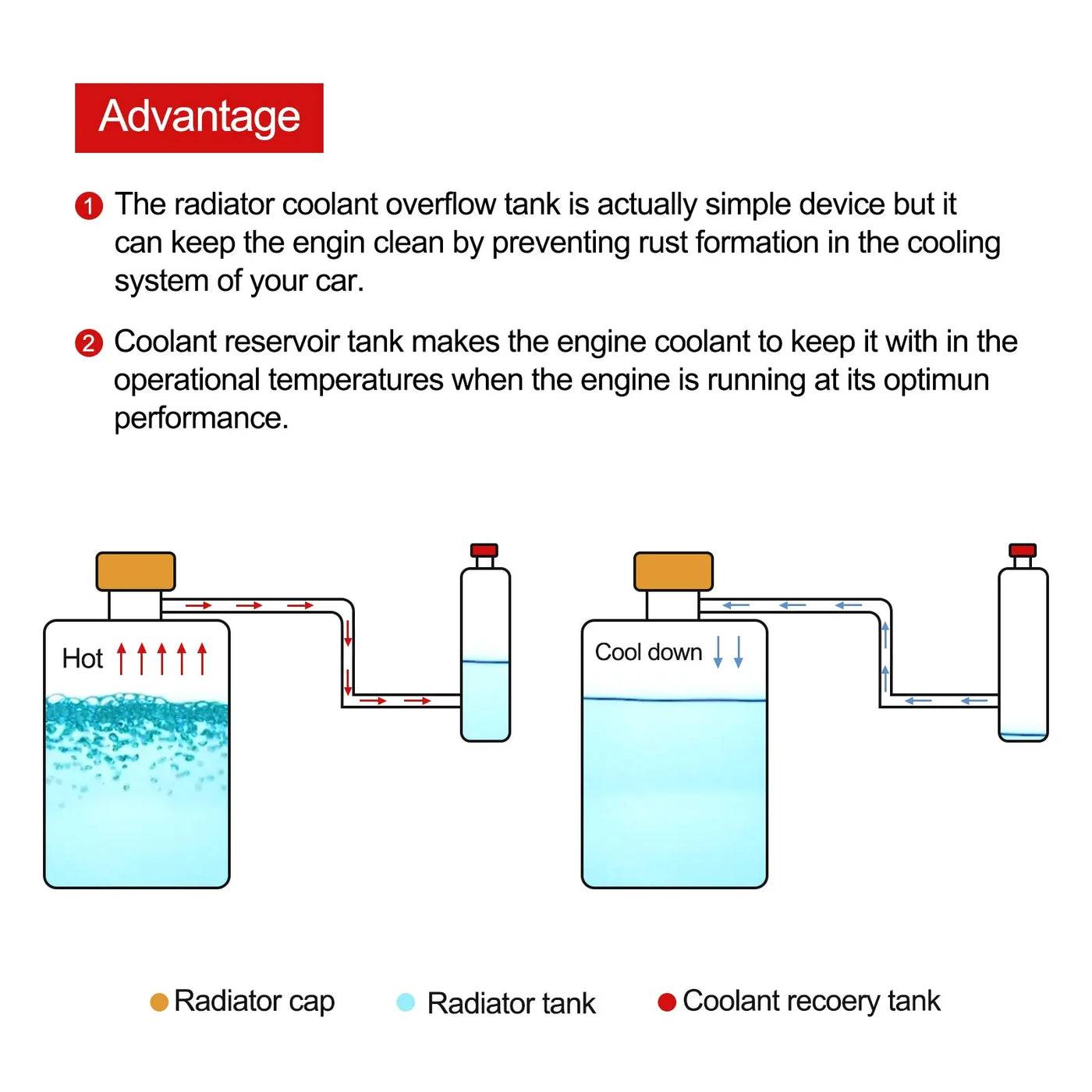 Advantage

1 The radiator coolant overflow tank is actually simple device but it can keep the engin clean by preventing rust formation in the cooling system of your car.

2 Coolant reservoir tank makes the engine coolant to keep it with in the operational temperatures when the engine is running at its optimun performance.

Hot

Cool down

Radiator cap Radiator tank Coolant recoery tank