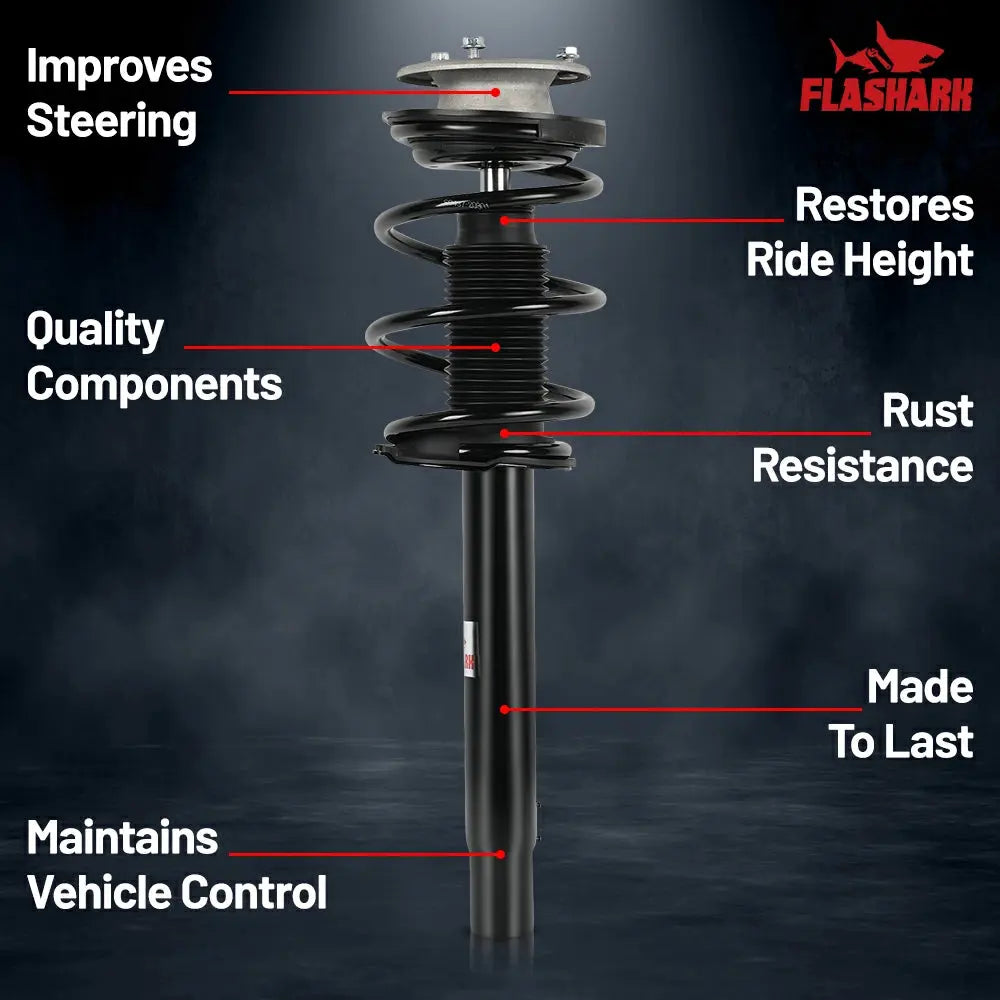 Improves Steering

FLASHARK

Restores Ride Height

Quality Components

Rust Resistance

Made To Last

Maintains Vehicle Control