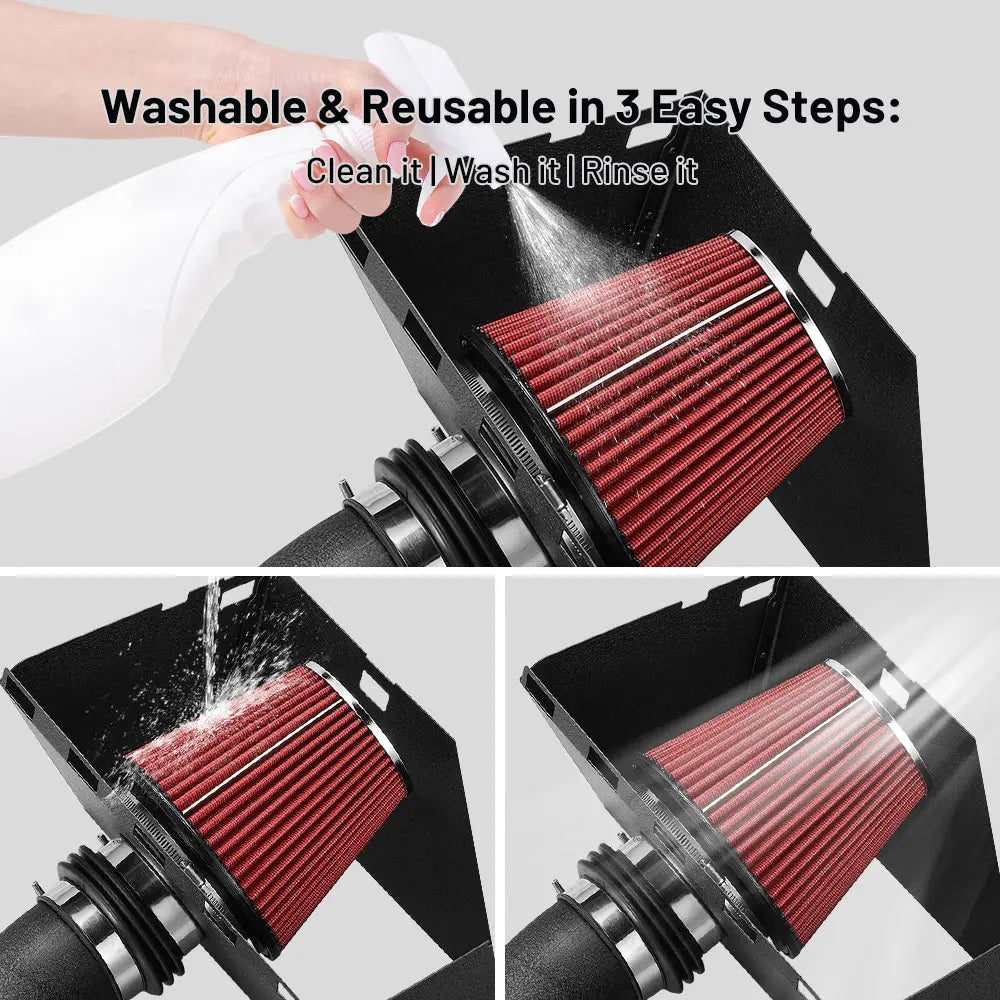 Washable & Reusable in 3 Easy Steps:

Clean it | Wash it | Rinse it