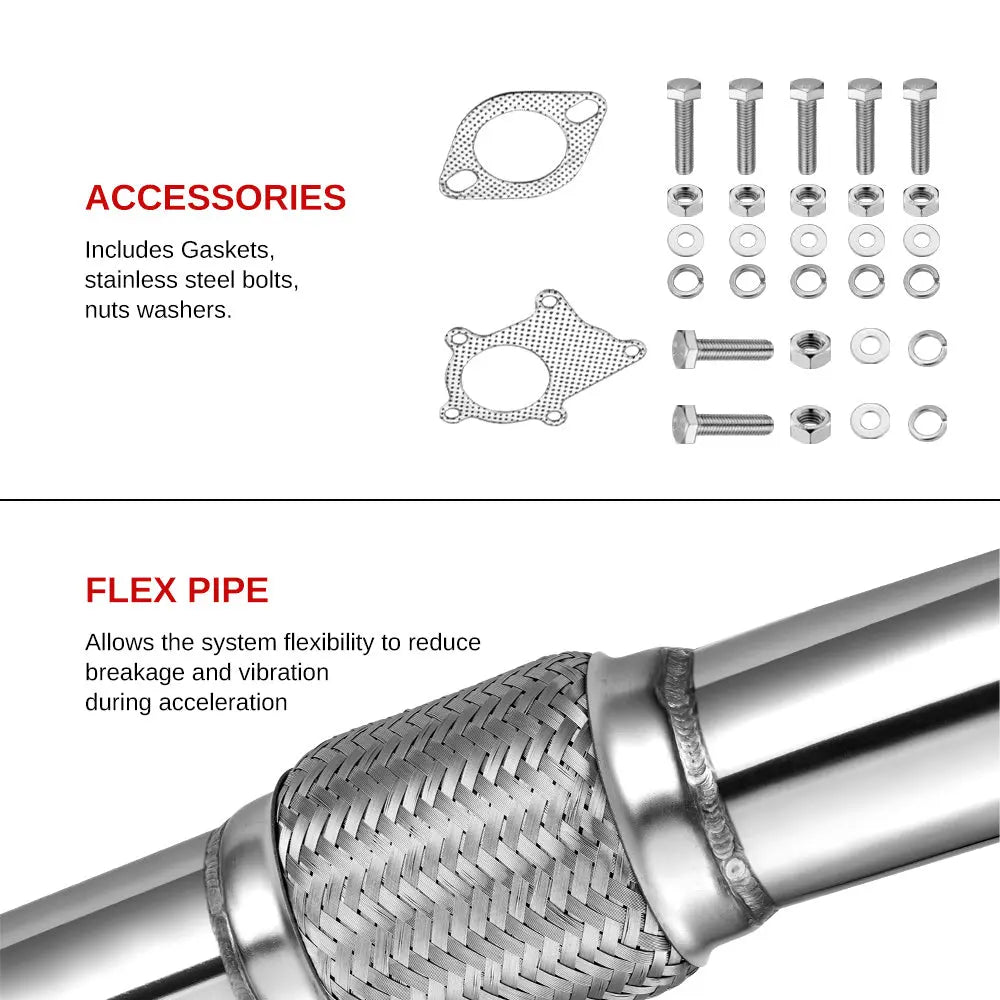 ACCESSORIES

Includes Gaskets, stainless steel bolts, nuts washers.

FLEX PIPE

Allows the system flexibility to reduce breakage and vibration during acceleration