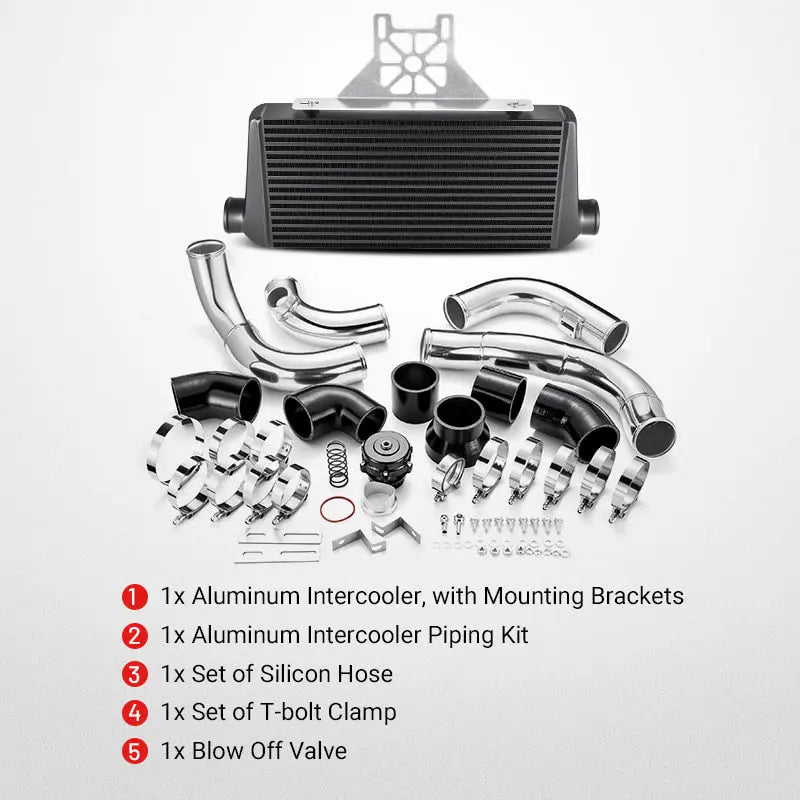 1 1x Aluminum Intercooler, with Mounting Brackets
2 1x Aluminum Intercooler Piping Kit
3 1x Set of Silicon Hose
4 1x Set of T-bolt Clamp
5 1x Blow Off Valve