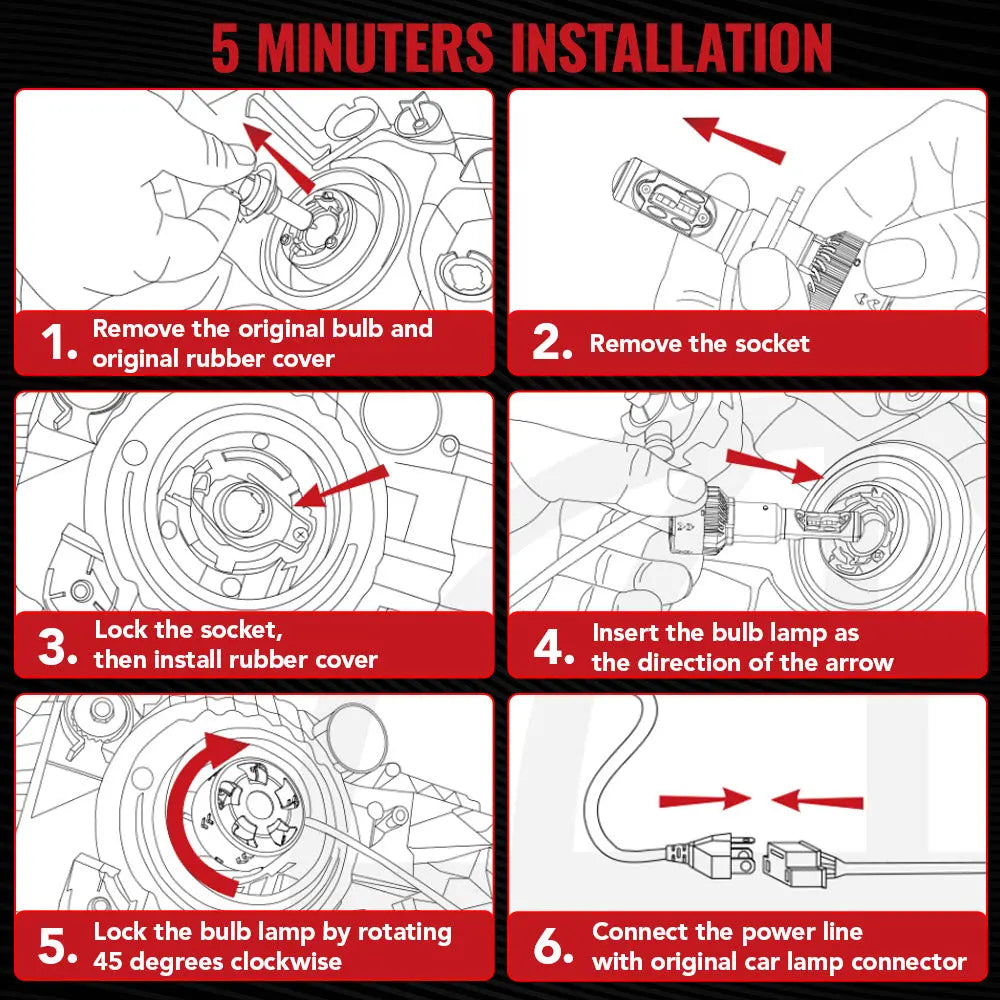 5 MINUTERS INSTALLATION

1. Remove the original bulb and original rubber cover

2. Remove the socket

3. Lock the socket, then install rubber cover

4. Insert the bulb lamp as the direction of the arrow

5. Lock the bulb lamp by rotating 45 degrees clockwise

6. Connect the power line with original car lamp connector