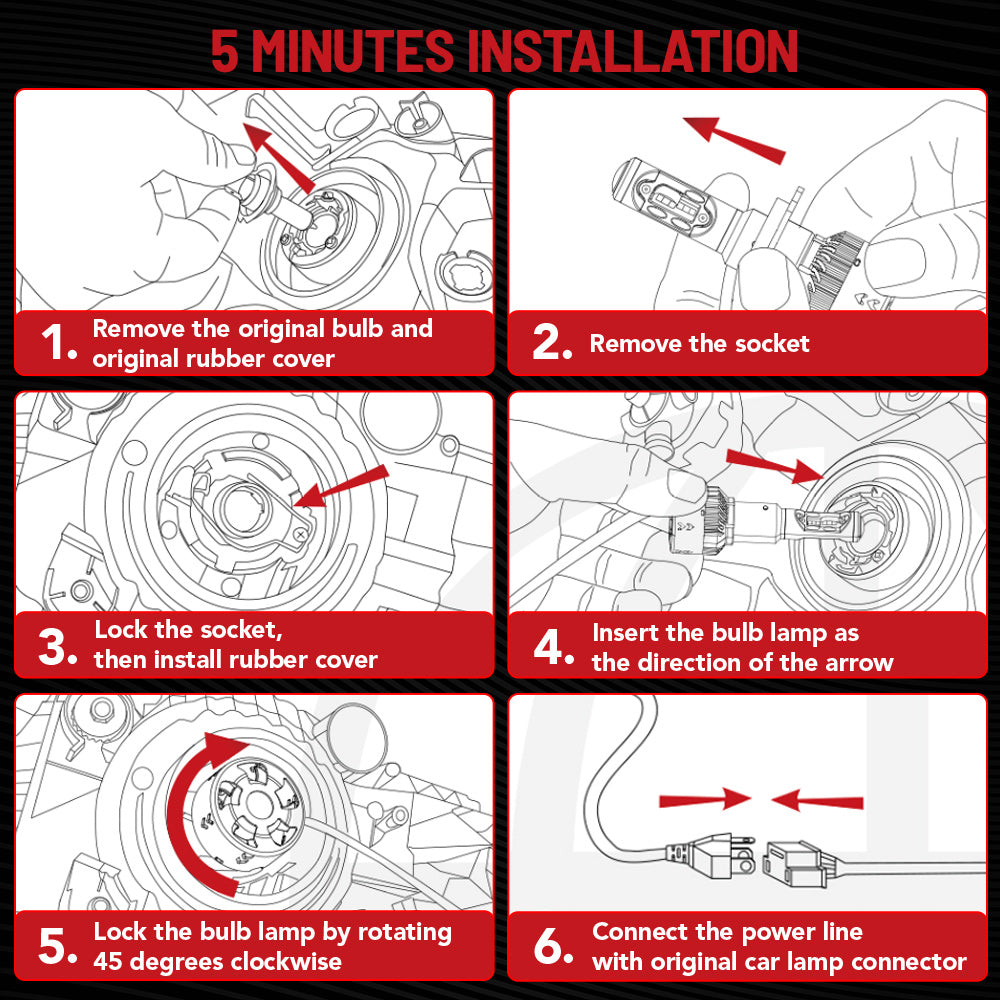 5 MINUTES INSTALLATION

1. Remove the original bulb and original rubber cover

2. Remove the socket

3. Lock the socket, then install rubber cover

4. Insert the bulb lamp as the direction of the arrow

5. Lock the bulb lamp by rotating 45 degrees clockwise

6. Connect the power line with original car lamp connector