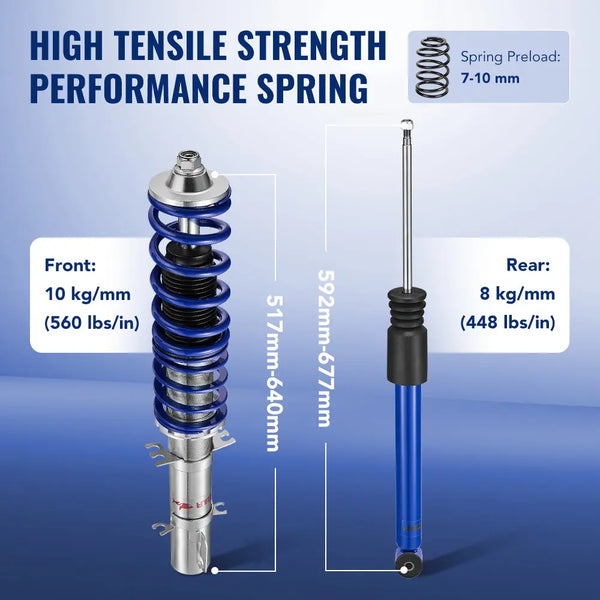 HIGH TENSILE STRENGTH PERFORMANCE SPRING

Spring Preload: 7-10 mm

Front:
10 kg/mm
(560 lbs/in)

517mm-640mm

592mm-677mm

Rear:
8 kg/mm
(448 lbs/in)