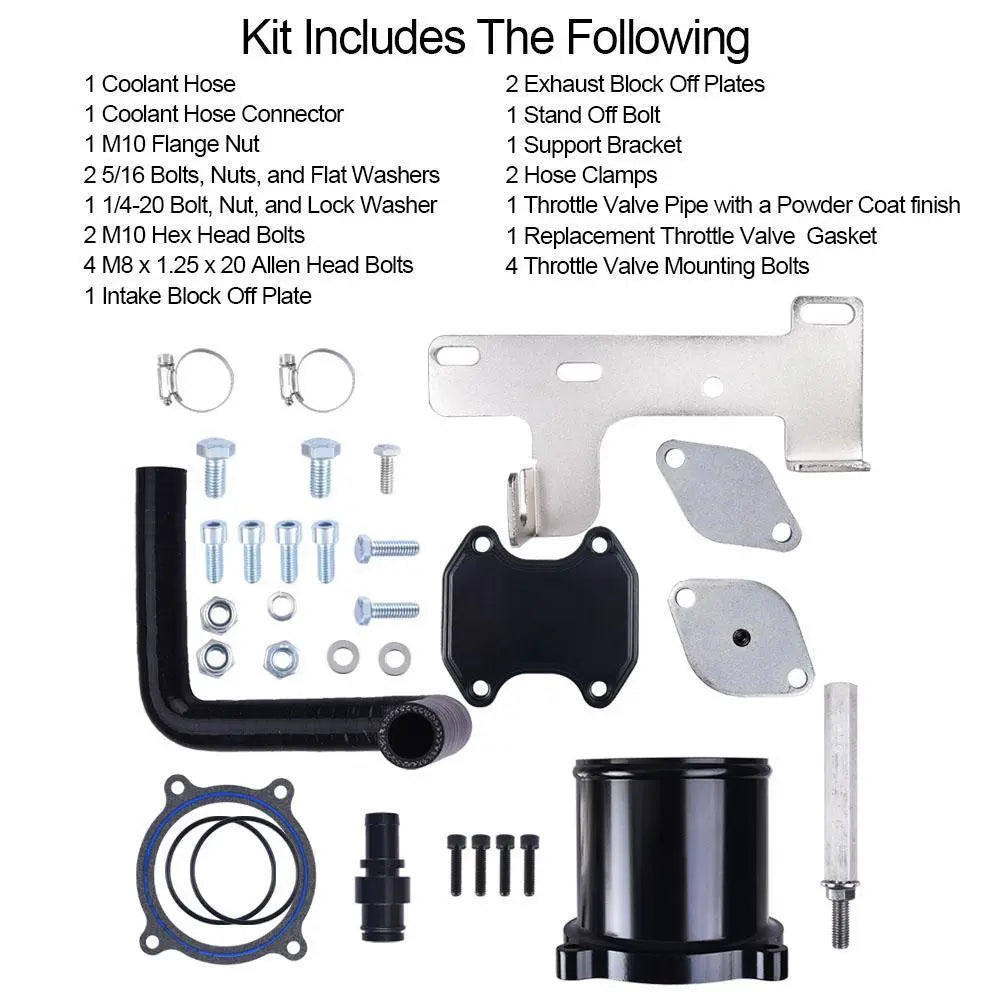 Kit Includes The Following

1 Coolant Hose
1 Coolant Hose Connector
1 M10 Flange Nut
2 5/16 Bolts, Nuts, and Flat Washers
1 1/4-20 Bolt, Nut, and Lock Washer
2 M10 Hex Head Bolts
4 M8 x 1.25 x 20 Allen Head Bolts
1 Intake Block Off Plate

2 Exhaust Block Off Plates
1 Stand Off Bolt
1 Support Bracket
2 Hose Clamps
1 Throttle Valve Pipe with a Powder Coat finish
1 Replacement Throttle Valve Gasket
4 Throttle Valve Mounting Bolts