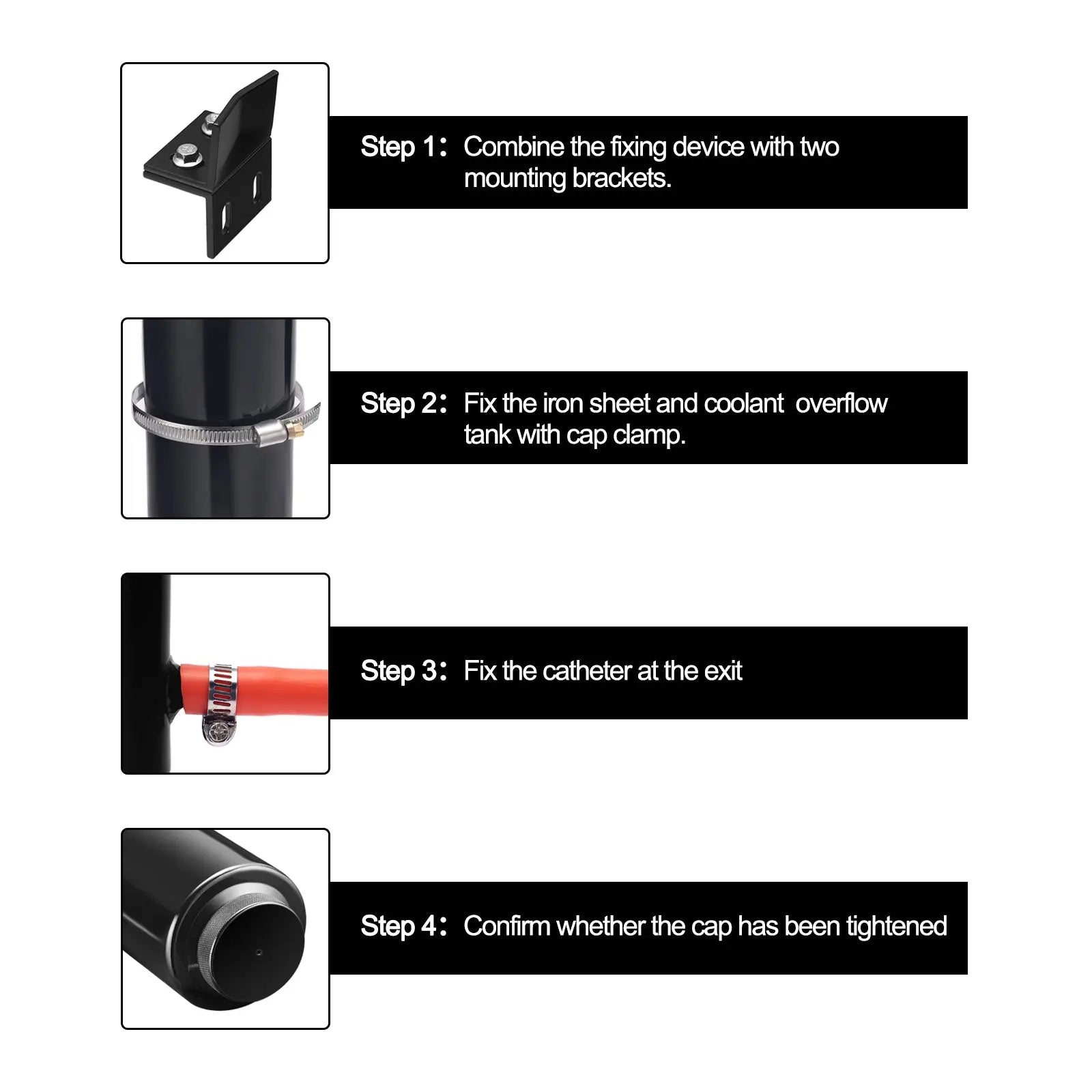 Step 1： Combine the fixing device with two mounting brackets.

Step 2： Fix the iron sheet and coolant overflow tank with cap clamp.

Step 3： Fix the catheter at the exit

Step 4： Confirm whether the cap has been tightened